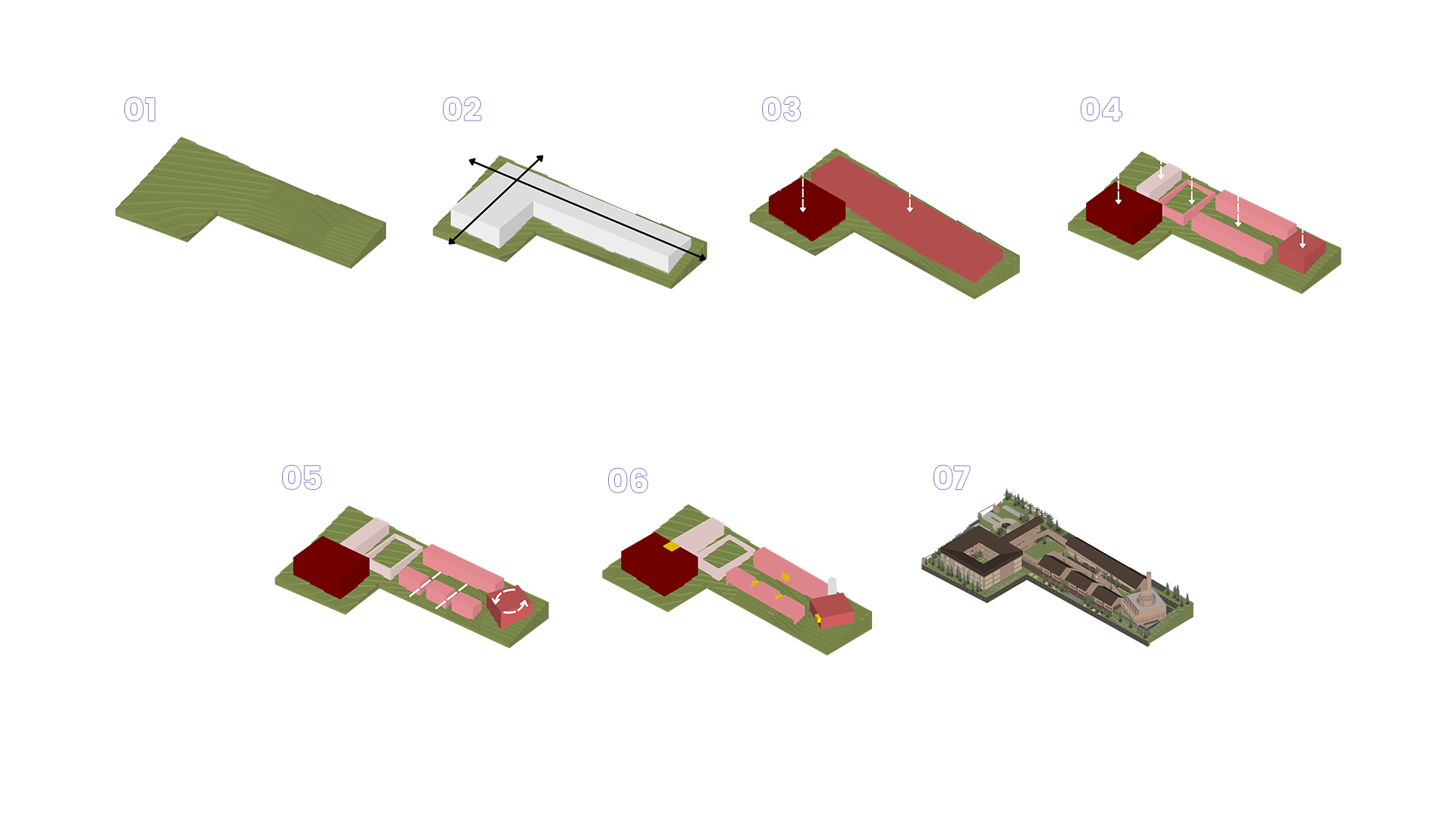 01

02

03

04

05

06

07