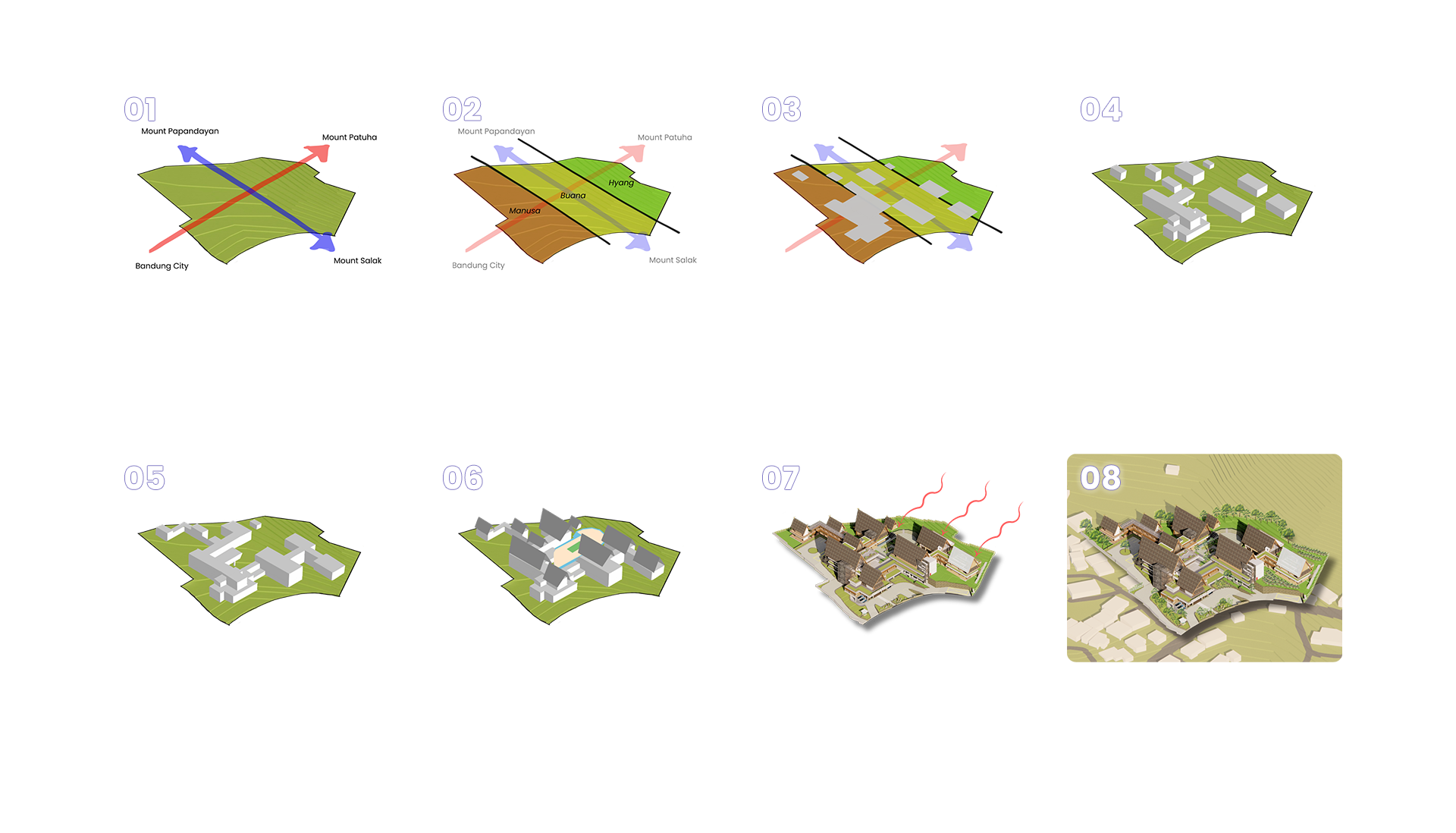 01
Mount Papandayan
Mount Patuha
Bandung City
Mount Salak

02
Mount Papandayan
Mount Patuha
Hyang
Buana
Manusa
Bandung City
Mount Salak

03

04

05

06

07

08