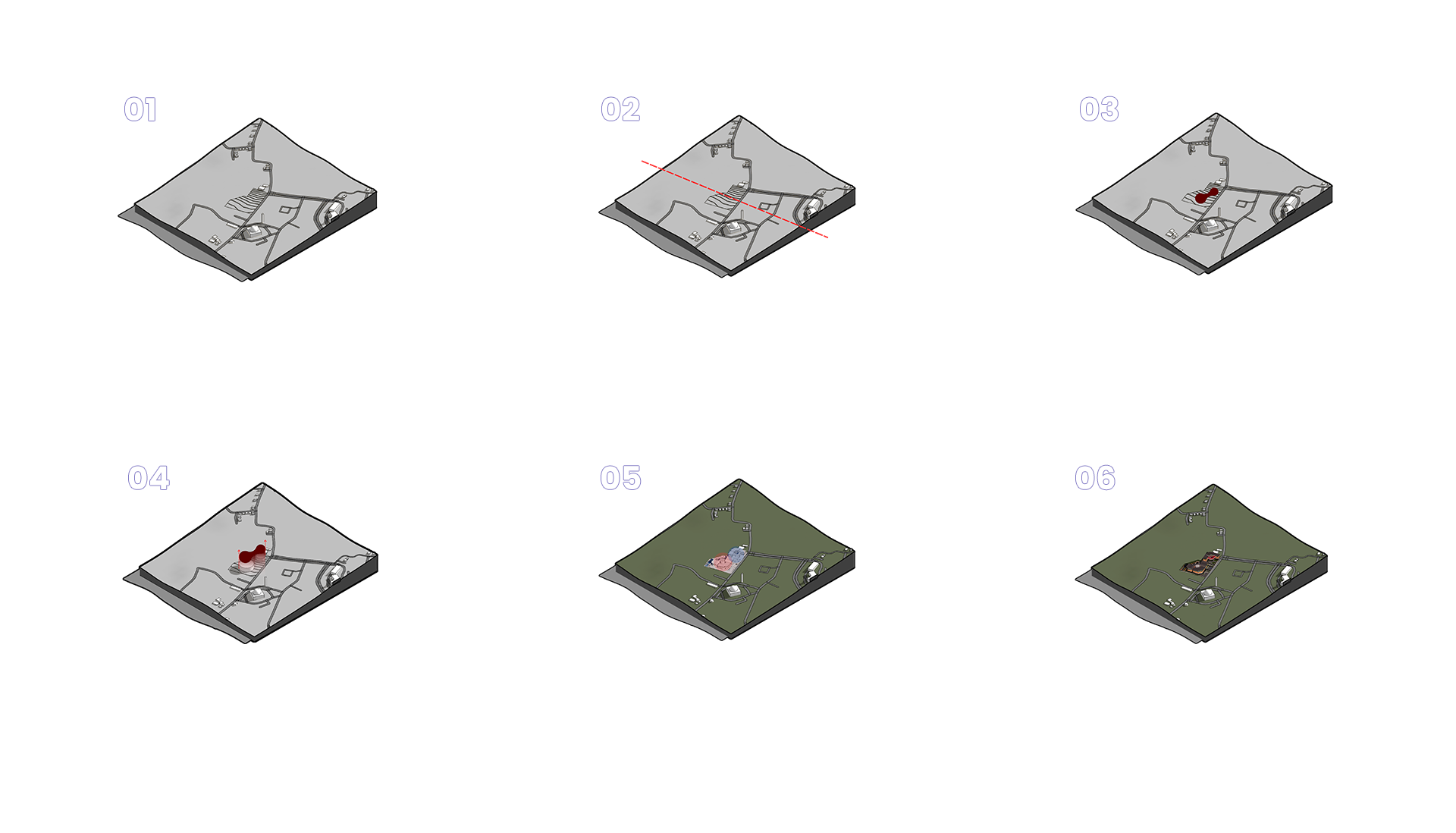 01

02

03

04

05

06