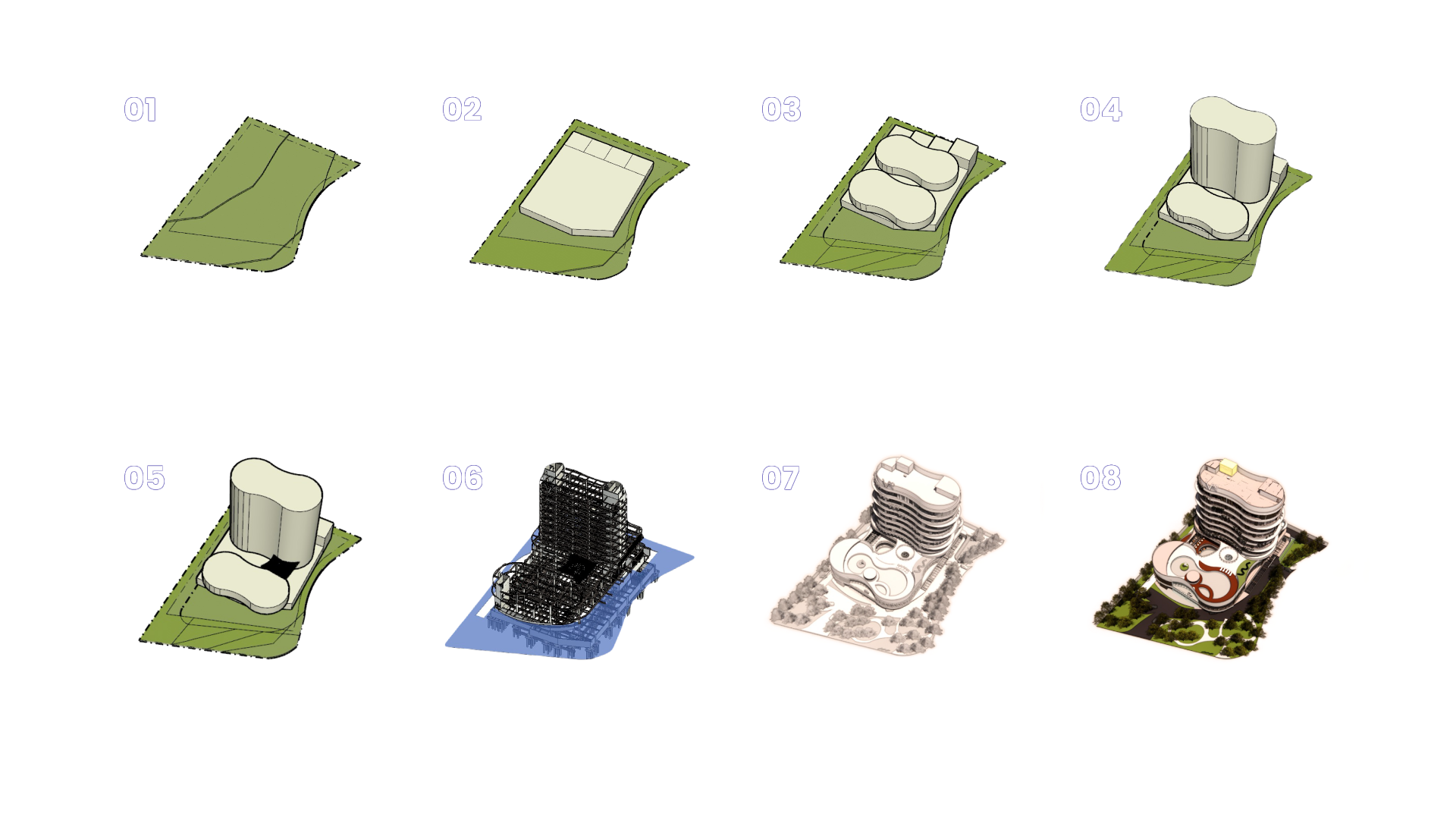 01

02

03

04

05

06

07

08