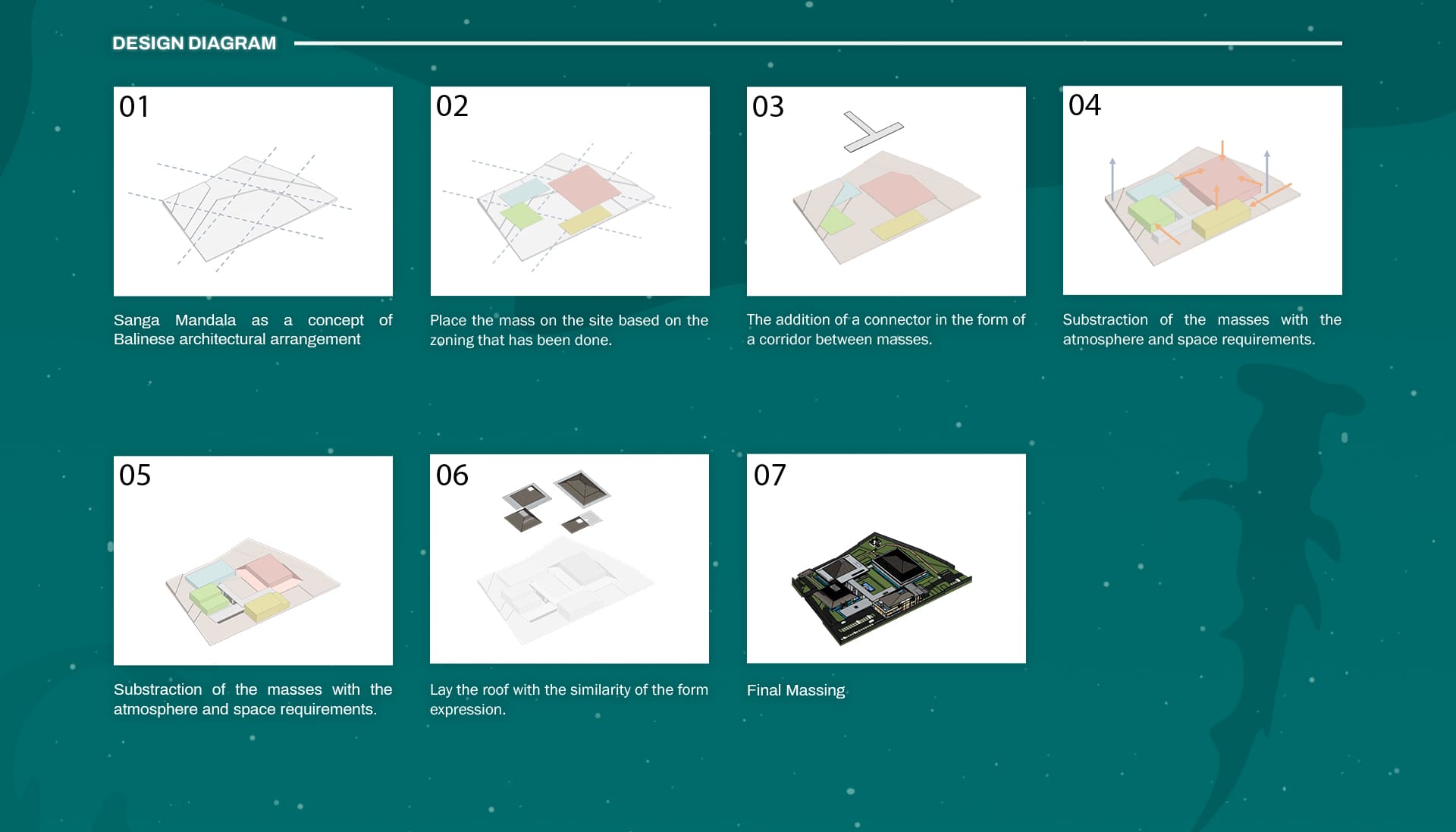 DESIGN DIAGRAM

01

Sanga Mandala as a concept of Balinese architectural arrangement

02

Place the mass on the site based on the zoning that has been done.

03

The addition of a connector in the form of a corridor between masses.

04

Substraction of the masses with the atmosphere and space requirements.

05

Substraction of the masses with the atmosphere and space requirements.

06

Lay the roof with the similarity of the form expression.

07

Final Massing